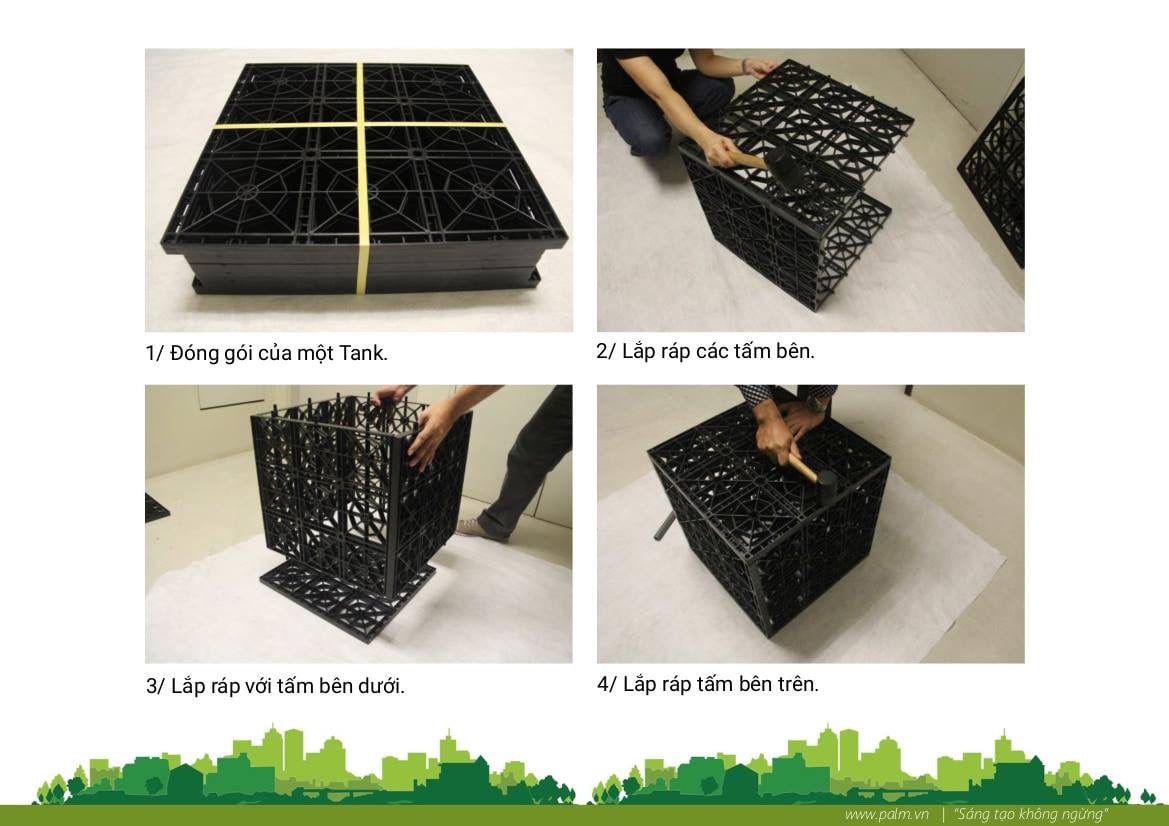 1/ Đóng gói của một Tank.

2/ Lắp ráp các tấm bên.

3/ Lắp ráp với tấm bên dưới.

4/ Lắp ráp tấm bên trên.

www.palm.vn | "Sáng tạo không ngừng"