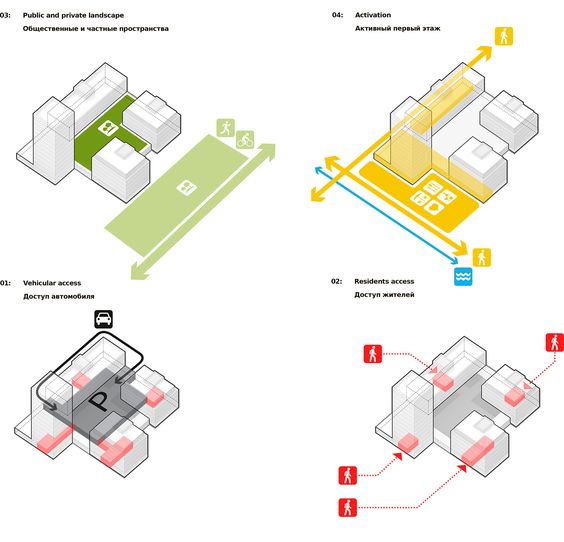 03: Public and private landscape
Общественные и частные пространства

04: Activation
Активный первый этаж

01: Vehicular access
Доступ автомобиля

P

02: Residents access
Доступ жителей