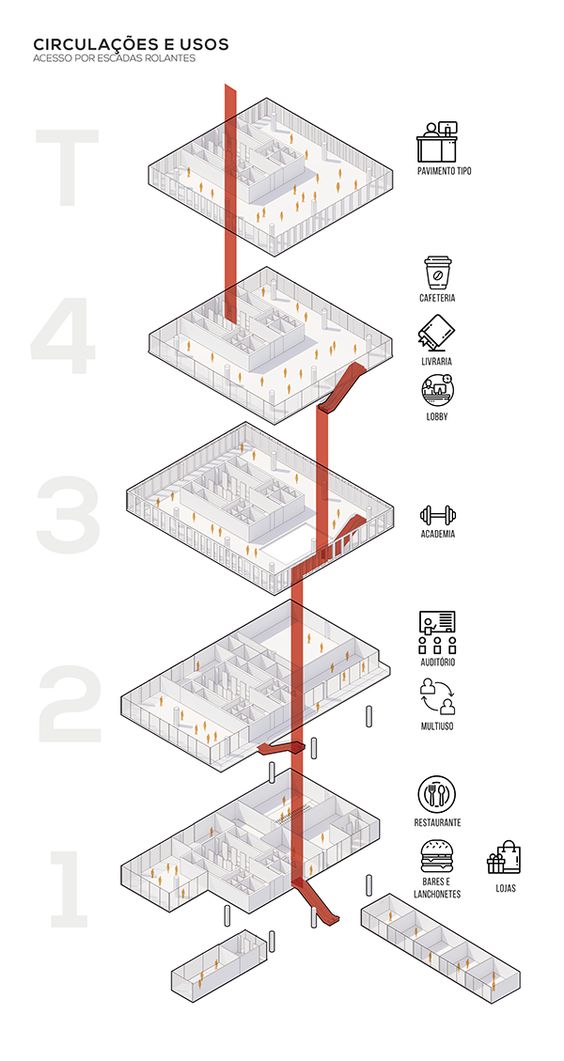 CIRCULAÇÕES E USOS
ACESSO POR ESCADAS ROLANTES

T

PAVIMENTO TIPO

4

CAFETERIA

LIVRARIA

LOBBY

3

ACADEMIA

2

AUDITÓRIO

MULTIUSO

1

RESTAURANTE

BARES E LANCHONETES

LOJAS