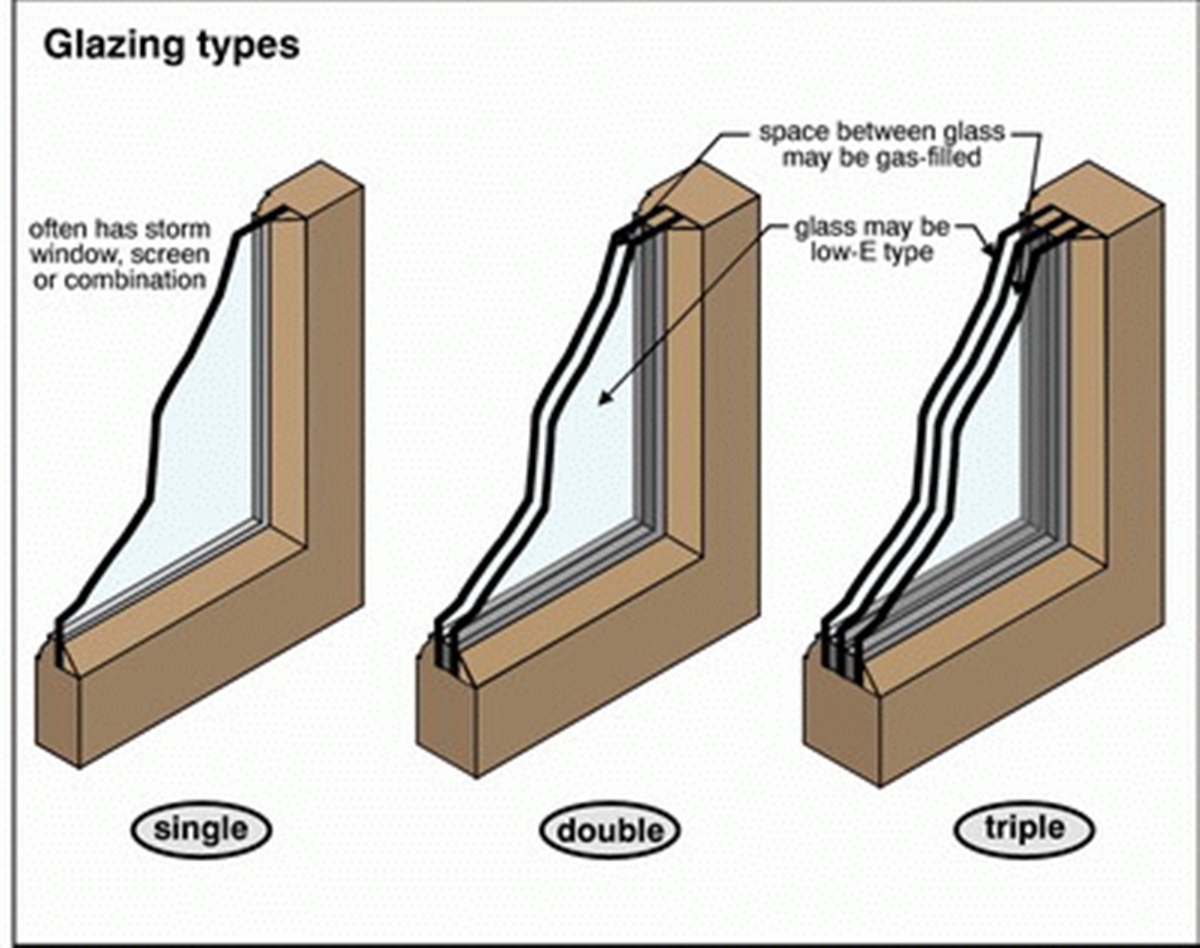 Glazing types

often has storm window, screen or combination

space between glass may be gas-filled

glass may be low-E type

single

double

triple