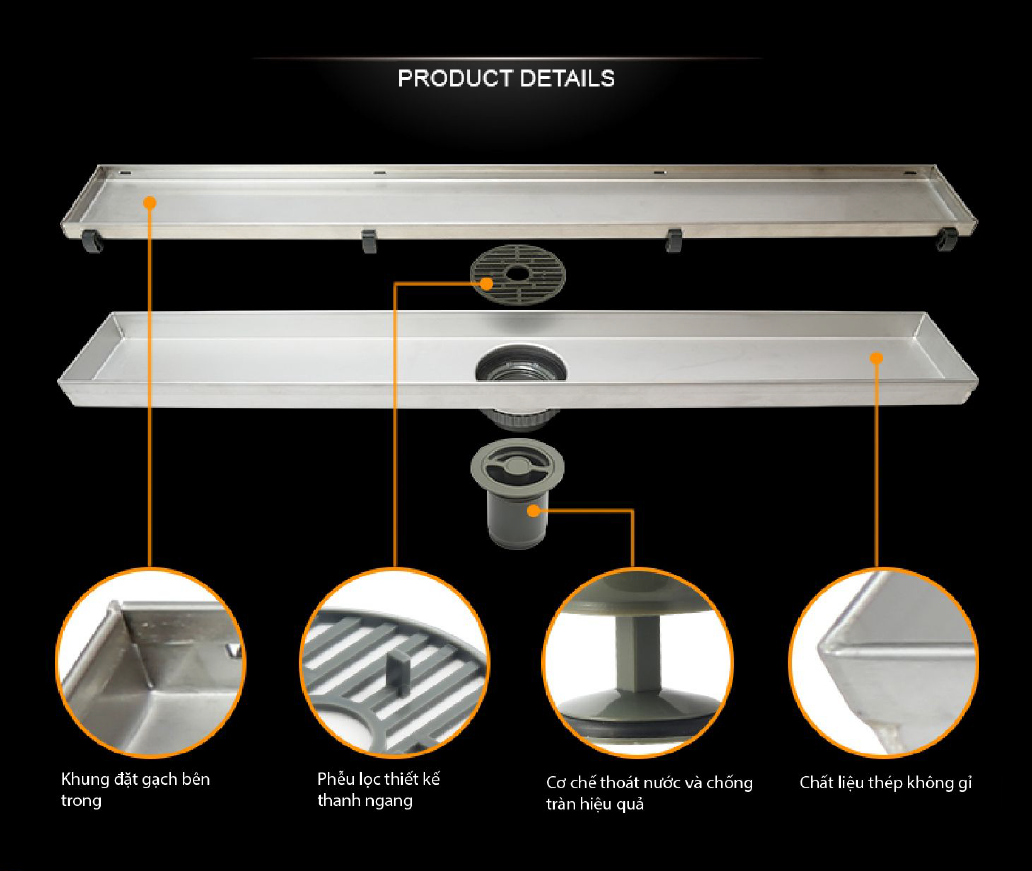 PRODUCT DETAILS

Khung đặt gạch bên trong

Phễu lọc thiết kế thanh ngang

Cơ chế thoát nước và chống tràn hiệu quả

Chất liệu thép không gỉ