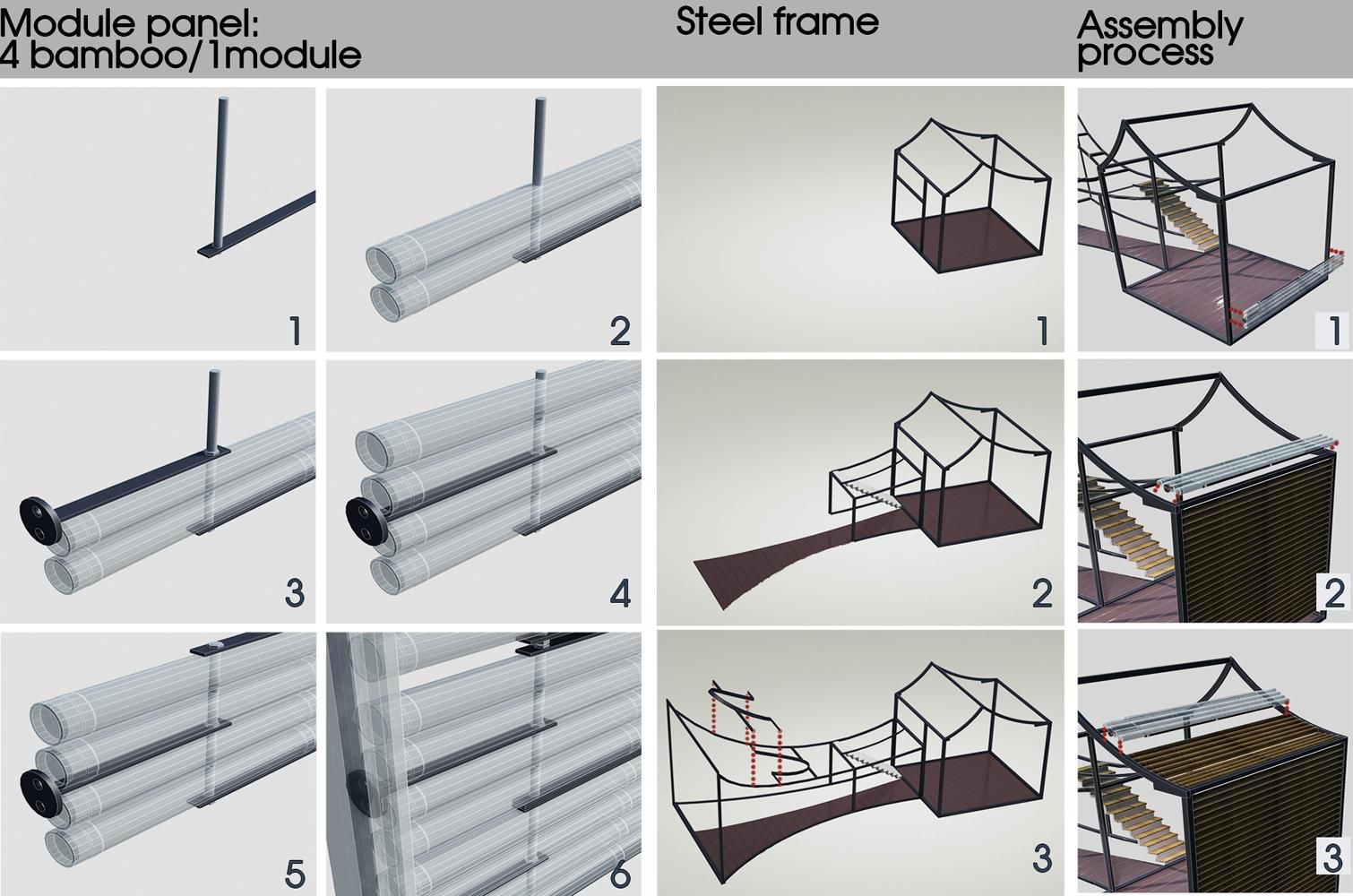 Module panel:
4 bamboo/1module

1

2

3

4

5

6

Steel frame

1

2

3

Assembly process

1

2

3